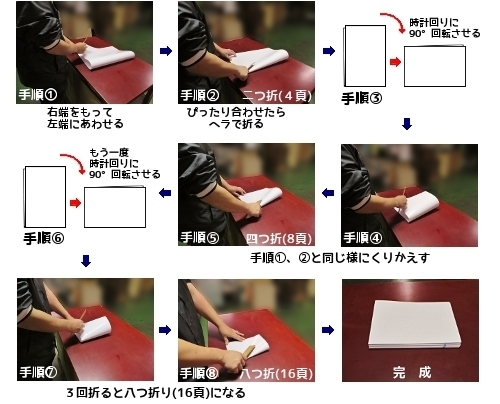 手順①
右端をもって
左端にあわせる

手順②　二つ折(４頁)
ぴったり合わせたら
ヘラで折る

時計回りに
90°　回転させる
手順③

手順④

手順⑤　四つ折(8頁)

手順①、②と同じ様にくりかえす

もう一度
時計回りに
90°　回転させる
手順⑥

手順⑦

手順⑧　八つ折(16頁)

３回折ると八つ折り(16頁)になる

完　成